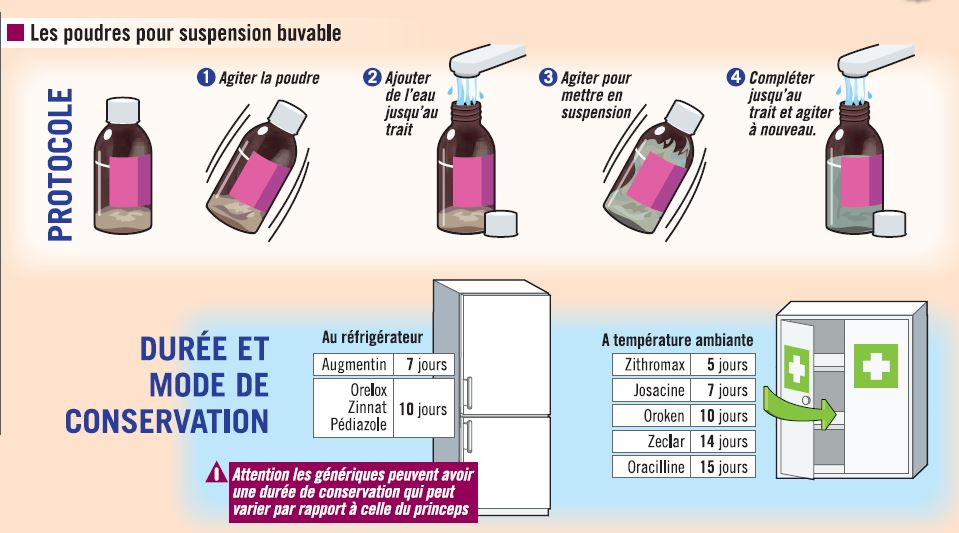 Les poudres pour suspension buvable

PROTOCOLE

1 Agiter la poudre

2 Ajouter de l'eau jusqu'au trait

3 Agiter pour mettre en suspension

4 Compléter jusqu'au trait et agiter à nouveau.

DURÉE ET MODE DE CONSERVATION

Au réfrigérateur

| Augmentin | 7 jours |
|---|---|
| Orelox Zinnat Pédiazole | 10 jours |

A température ambiante

| Zithromax | 5 jours |
|---|---|
| Josacine | 7 jours |
| Oroken | 10 jours |
| Zeclar | 14 jours |
| Oracilline | 15 jours |

Attention les génériques peuvent avoir une durée de conservation qui peut varier par rapport à celle du princeps