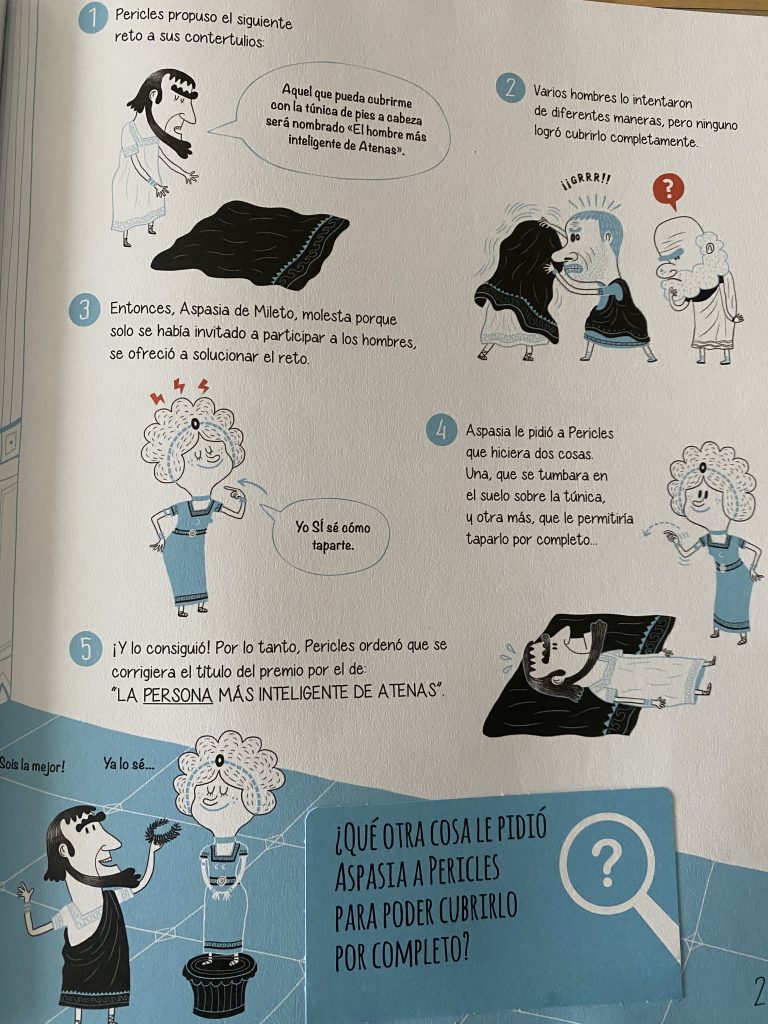 1 Pericles propuso el siguiente reto a sus contertulios:

Aquel que pueda cubrirme con la túnica de pies a cabeza será nombrado «El hombre más inteligente de Atenas».

2 Varios hombres lo intentaron de diferentes maneras, pero ninguno logró cubrirlo completamente.

¡¡GRRR!!

?

3 Entonces, Aspasia de Mileto, molesta porque solo se había invitado a participar a los hombres, se ofreció a solucionar el reto.

Yo SÍ sé cómo taparte.

4 Aspasia le pidió a Pericles que hiciera dos cosas. Una, que se tumbara en el suelo sobre la túnica, y otra más, que le permitiría taparlo por completo...

5 ¡Y lo consiguió! Por lo tanto, Pericles ordenó que se corrigiera el título del premio por el de: "LA PERSONA MÁS INTELIGENTE DE ATENAS".

Sois la mejor!

Ya lo sé...

¿QUÉ OTRA COSA LE PIDIÓ ASPASIA A PERICLES PARA PODER CUBRIRLO POR COMPLETO?

?

2